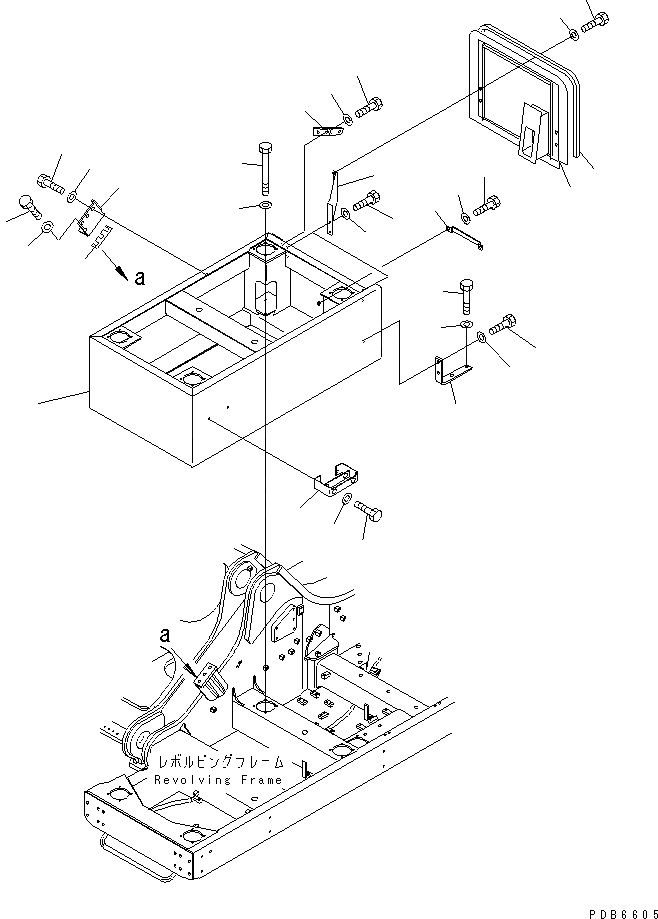 a

a

レボルビングフレーム
Revolving Frame

PDB6605