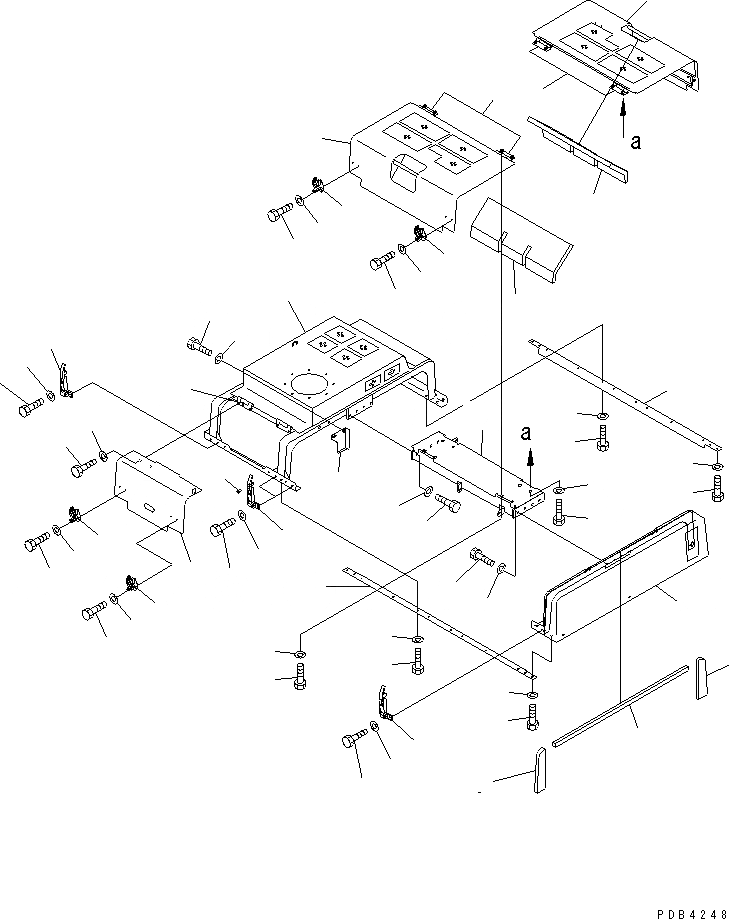 a

a

PDB4248