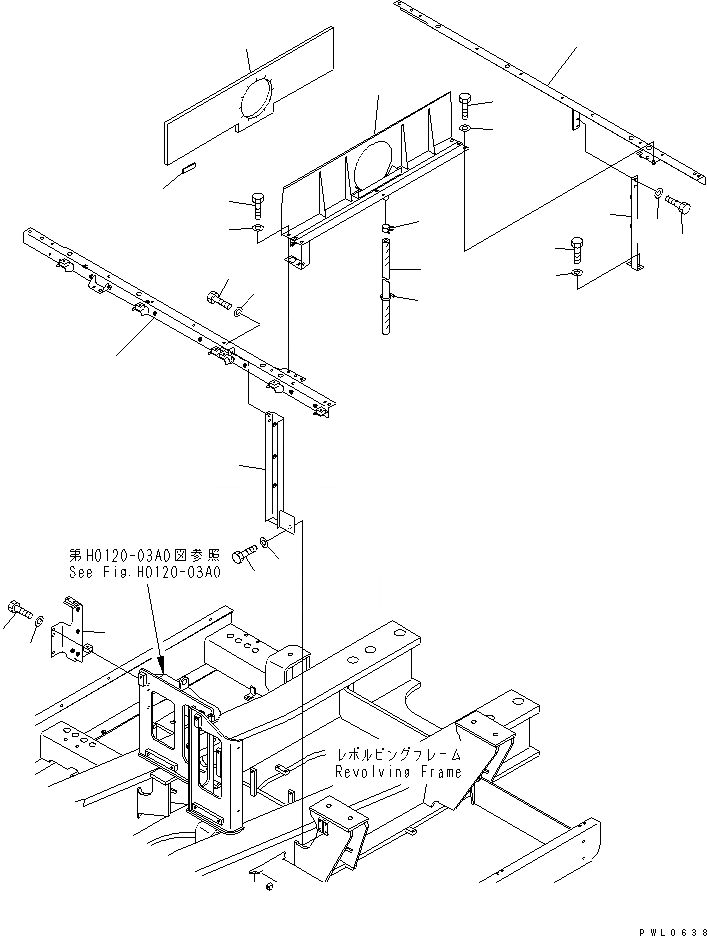 第H0120-03A0図参照
See Fig. H0120-03A0

レボルビングフレーム
Revolving Frame

PWL0638