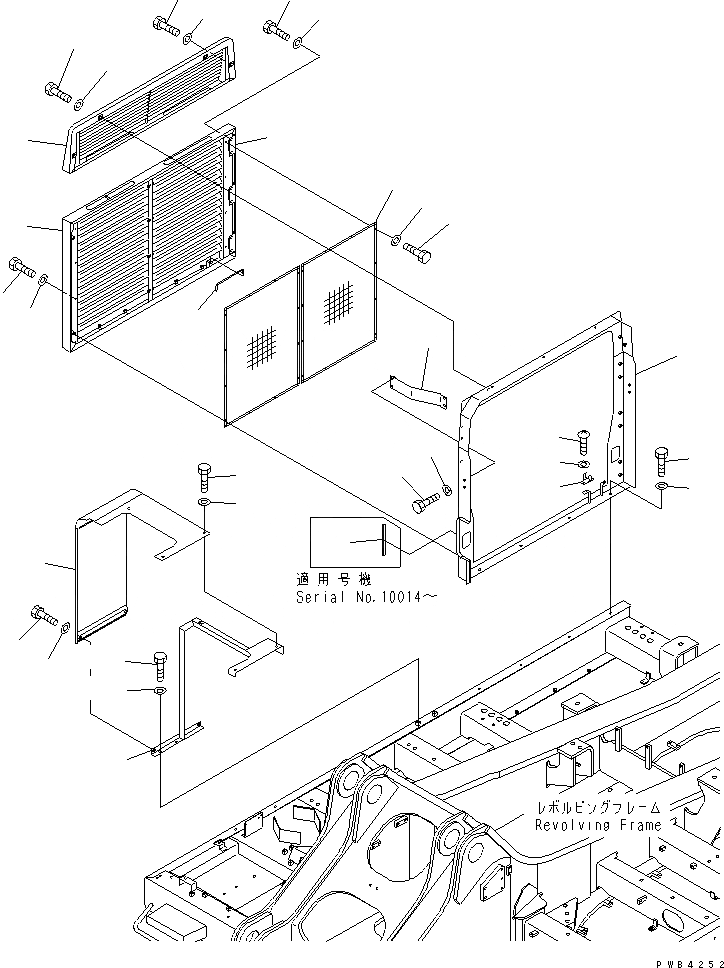 適用号機
Serial No.10014～

レボルビングフレーム
Revolving Frame

PWB4252