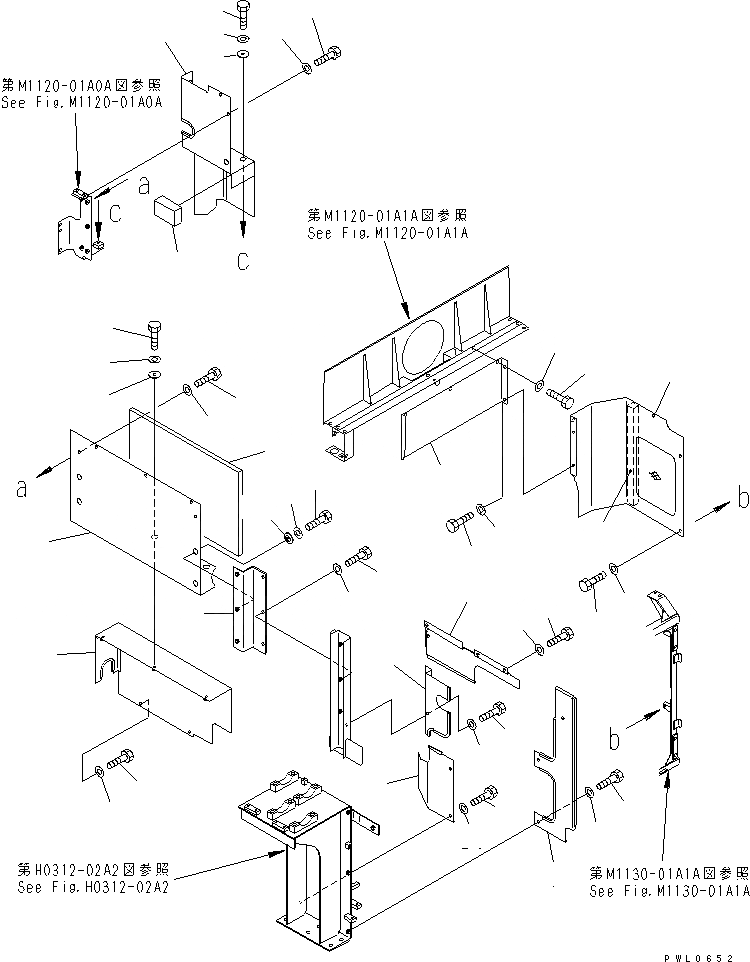 第M1120-01A0A図参照
See Fig.M1120-01A0A

a
c
c

第M1120-01A1A図参照
See Fig.M1120-01A1A

a

b

b

第H0312-02A2図参照
See Fig.H0312-02A2

第M1130-01A1A図参照
See Fig.M1130-01A1A

PWL0652