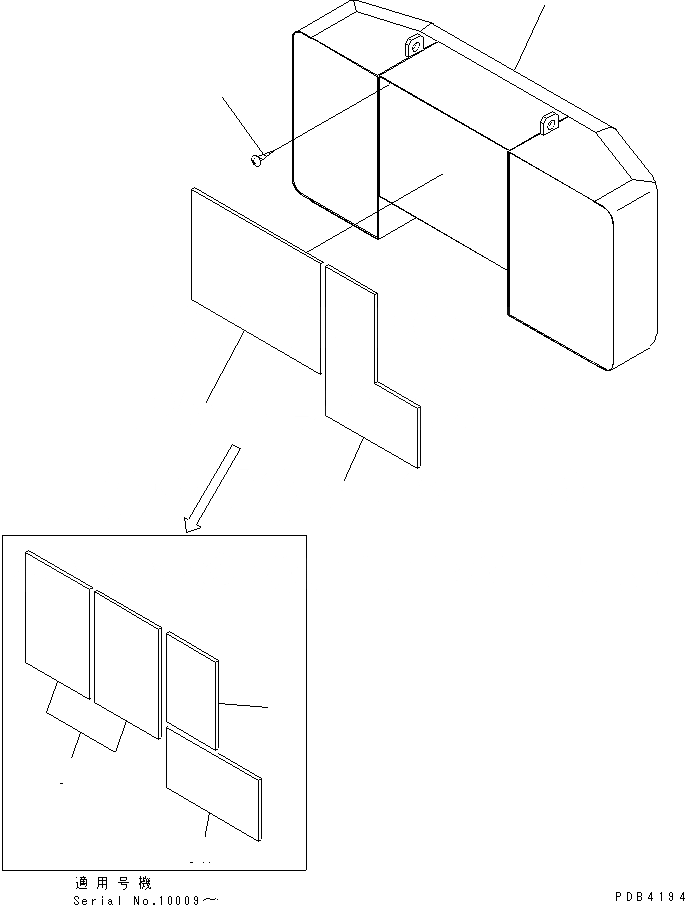 適用号機
Serial No.10009～

PDB4194