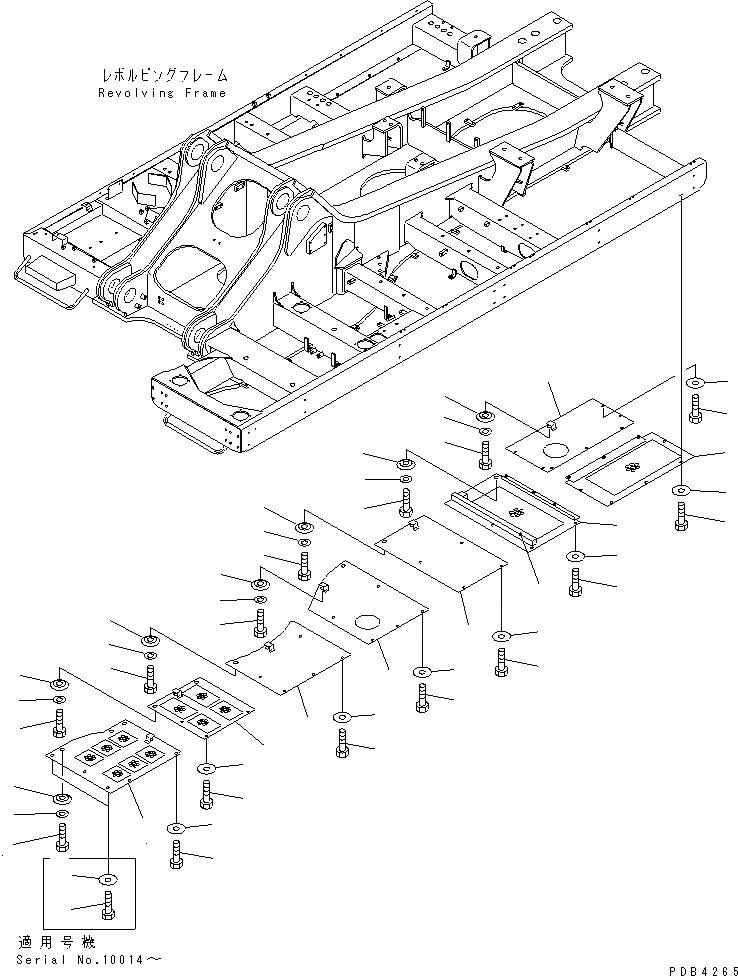 レボルビングフレーム
Revolving Frame

適用号機
Serial No.10014～

PDB4265