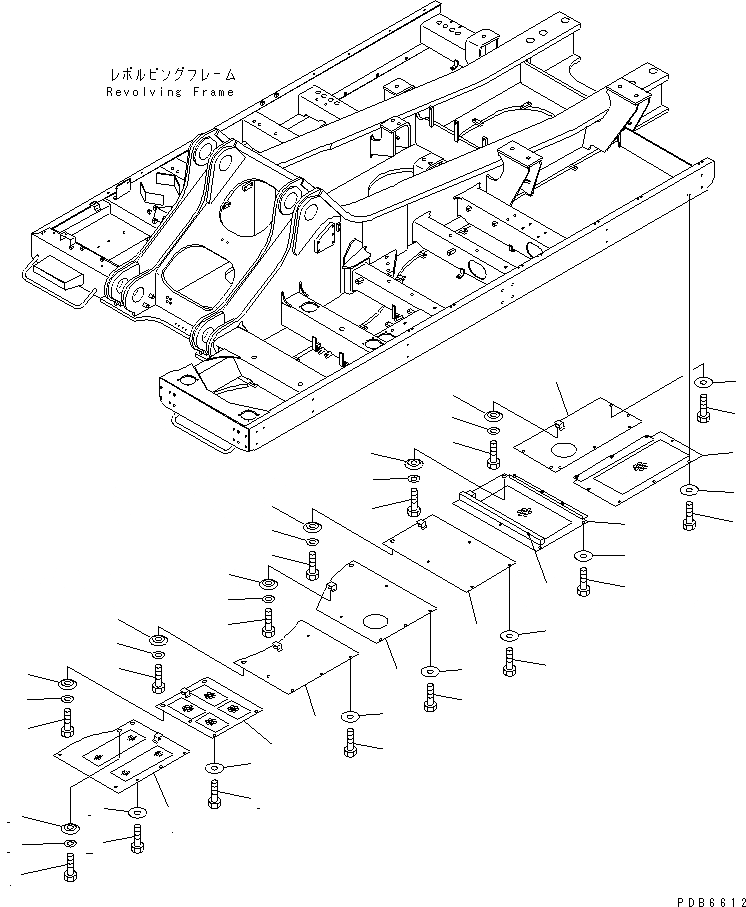 レボルビングフレーム
Revolving Frame

PDB6612