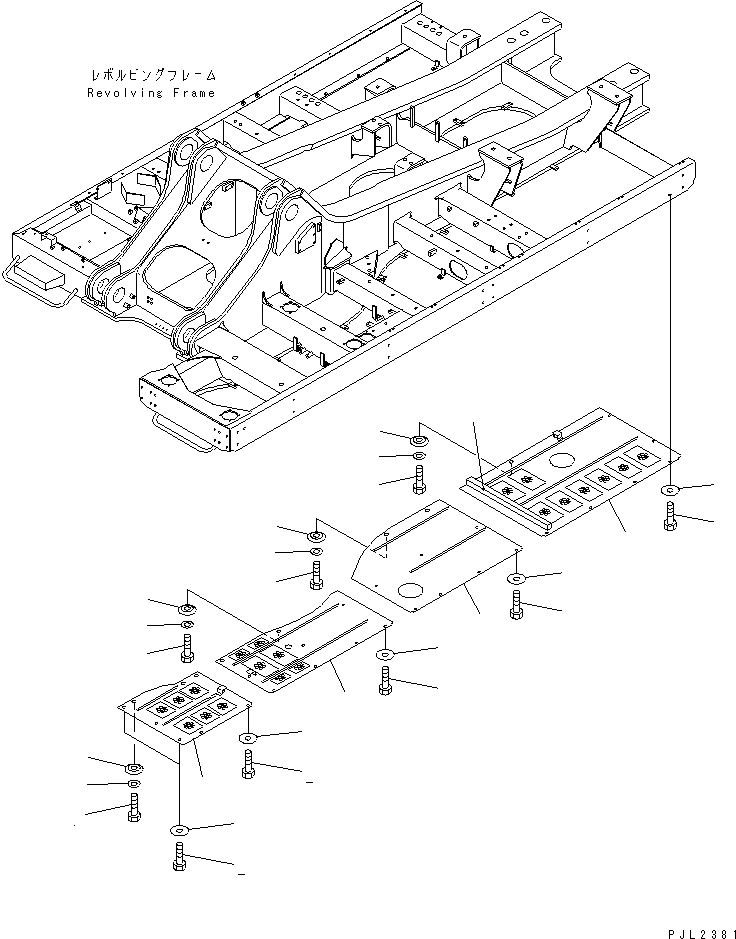 レボルビングフレーム
Revolving Frame

PJL2381