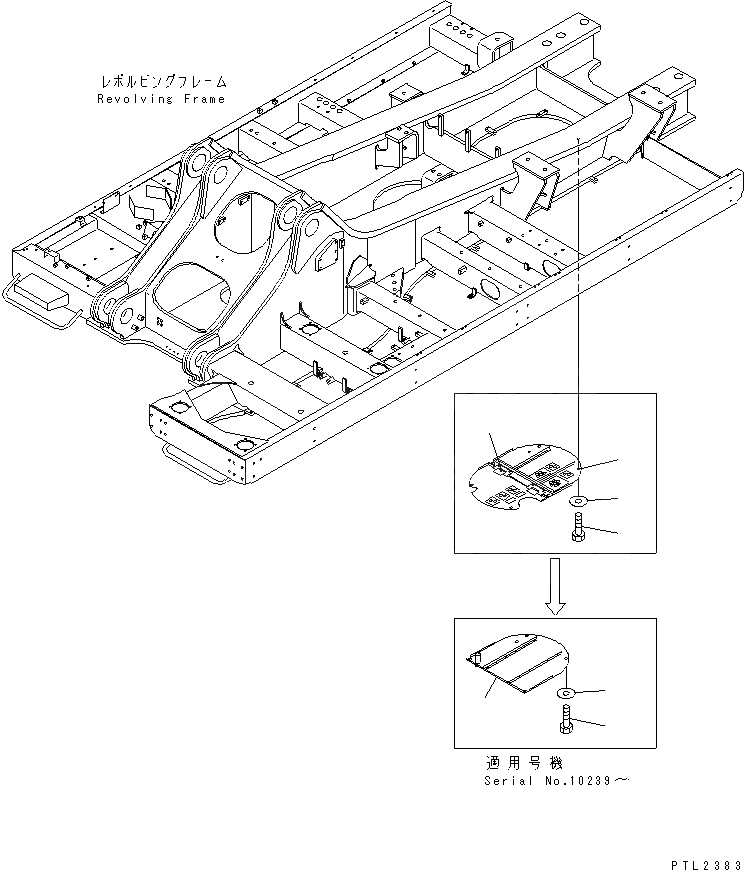 レボルビングフレーム
Revolving Frame

適用号機
Serial No.10239～

PTL2383