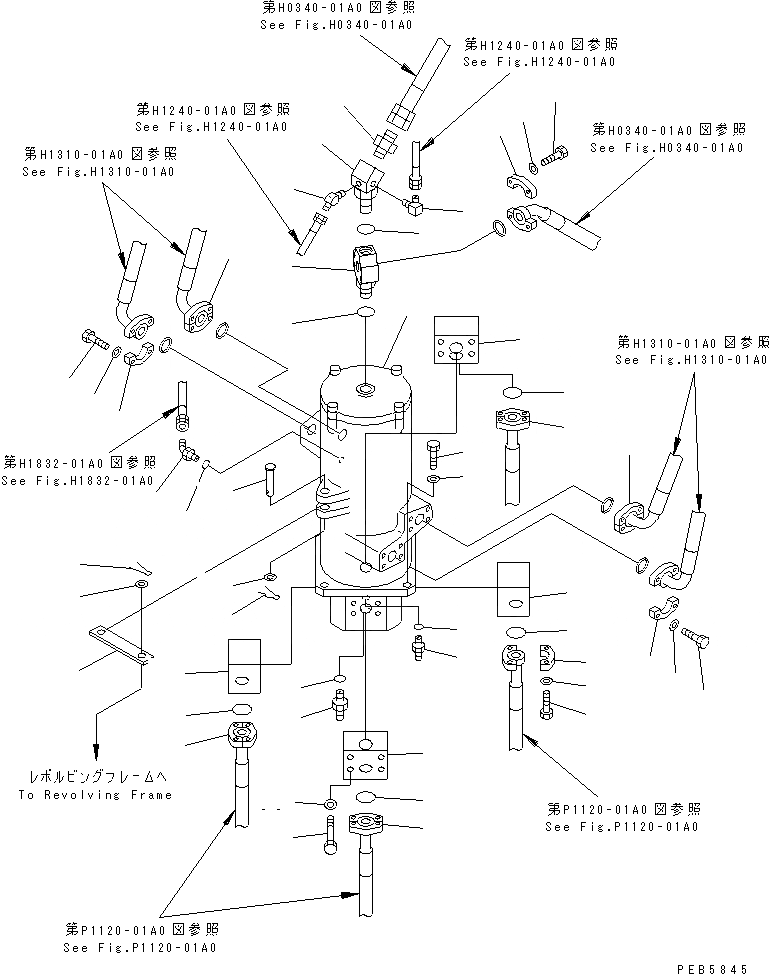 第H0340-01A0 図参照
See Fig.H0340-01A0

第H1240-01A0 図参照
See Fig.H1240-01A0

第H1240-01A0 図参照
See Fig.H1240-01A0

第H0340-01A0 図参照
See Fig.H0340-01A0

第H1310-01A0 図参照
See Fig.H1310-01A0

第H1310-01A0 図参照
See Fig.H1310-01A0

第H1832-01A0 図参照
See Fig.H1832-01A0

レボルビングフレームへ
To Revolving Frame

第P1120-01A0 図参照
See Fig.P1120-01A0

第P1120-01A0 図参照
See Fig.P1120-01A0

PEB5845