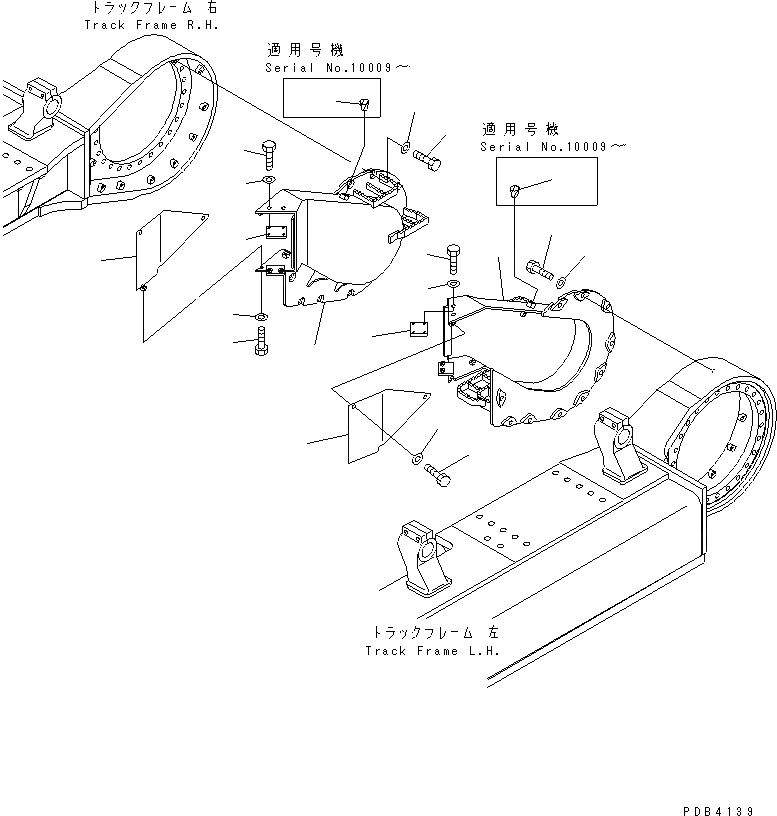 トラックフレーム 右
Track Frame R.H.

適用号機
Serial No.10009～

適用号機
Serial No.10009～

トラックフレーム 左
Track Frame L.H.

PDB4139