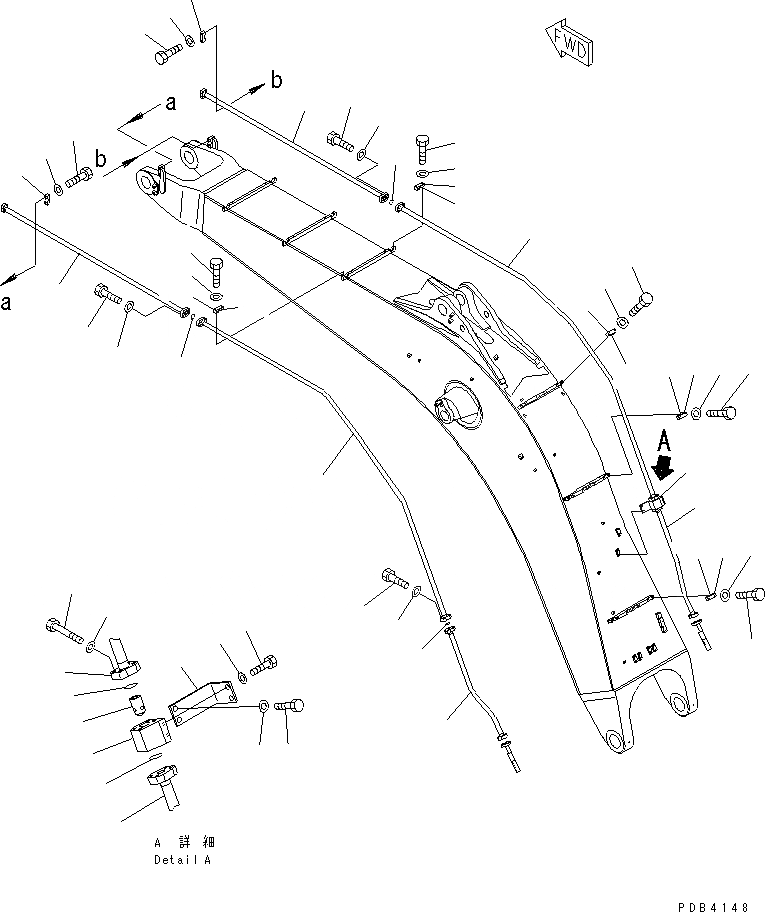 FWD

b

a

b

a

A

A 詳細
Detail A

PDB4148