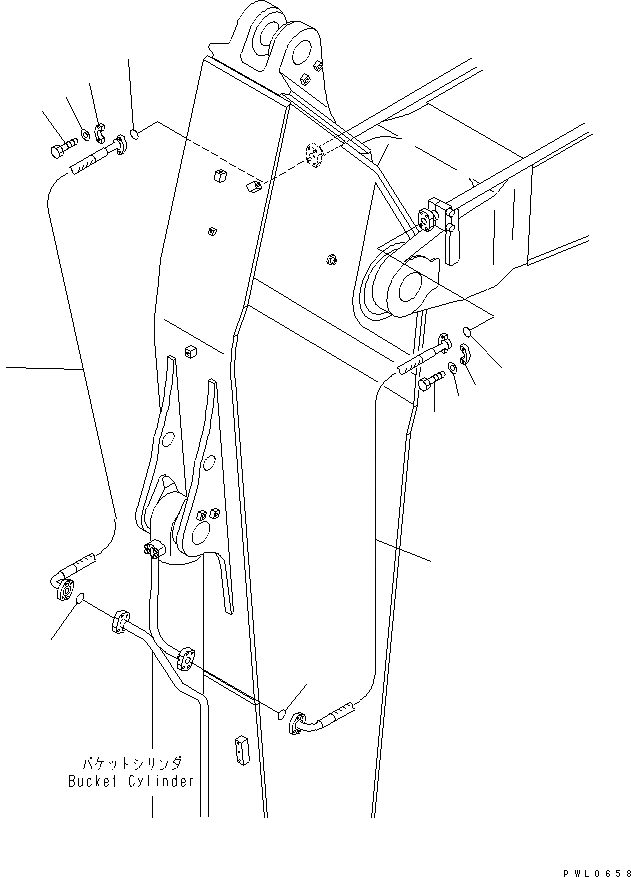 バケットシリンダ
Bucket Cylinder

PWL0658