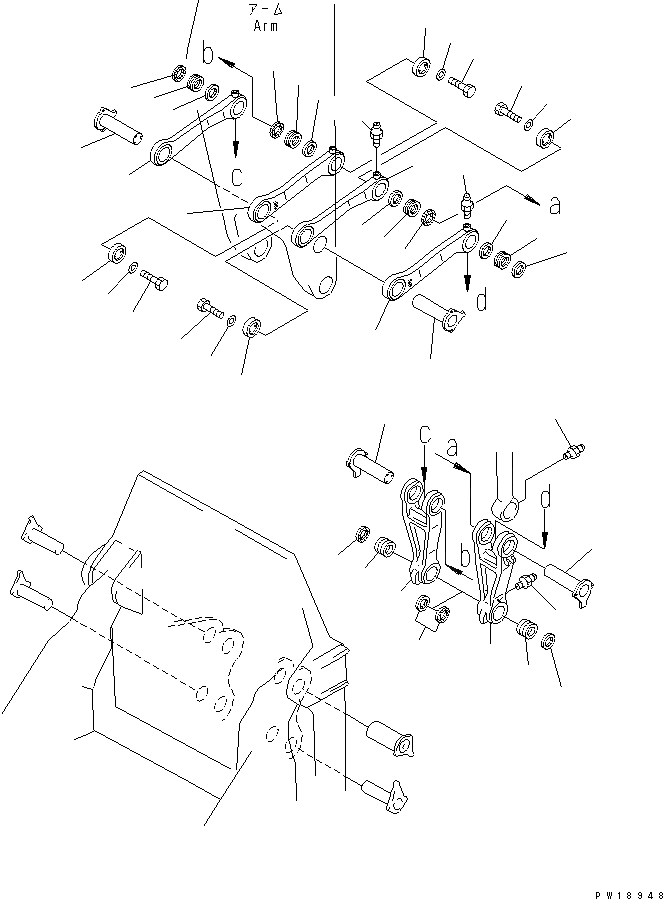 アーム
Arm

b

c

a

d

c

a

d

b

PW18948