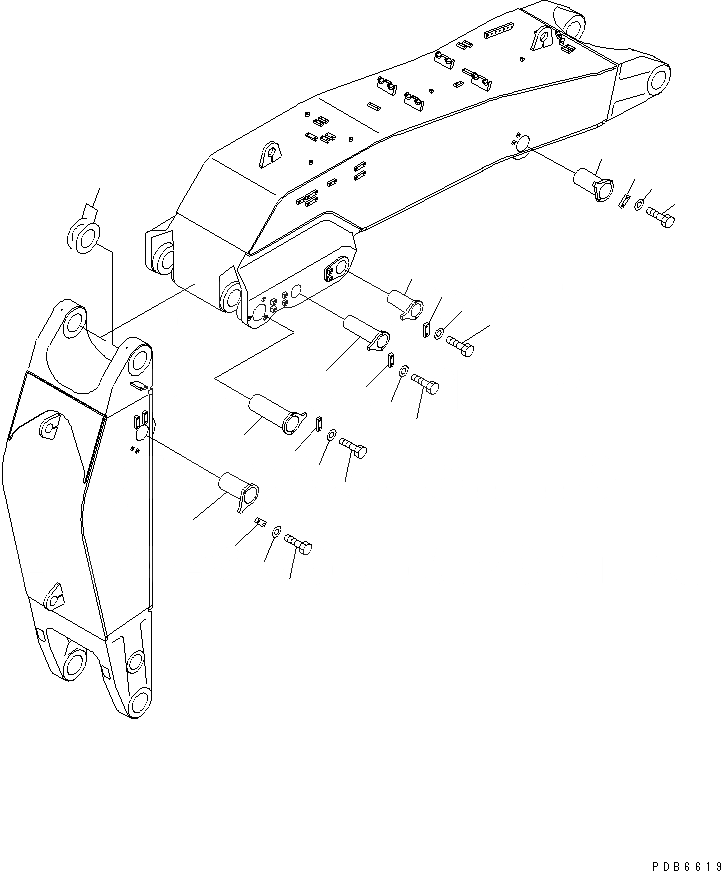 PDB6619