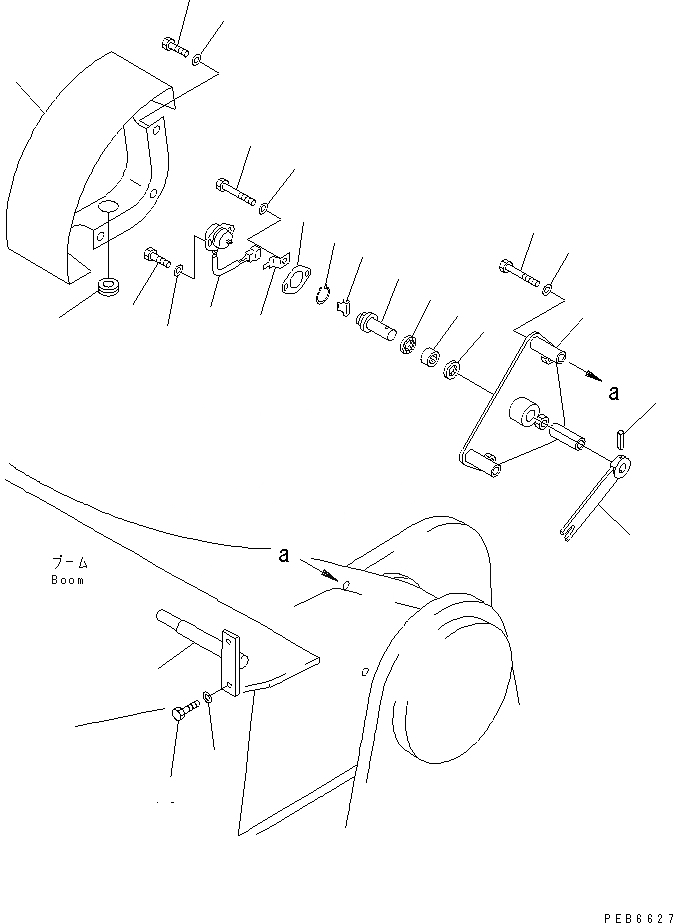 a

ブーム
Boom

a

PEB6627