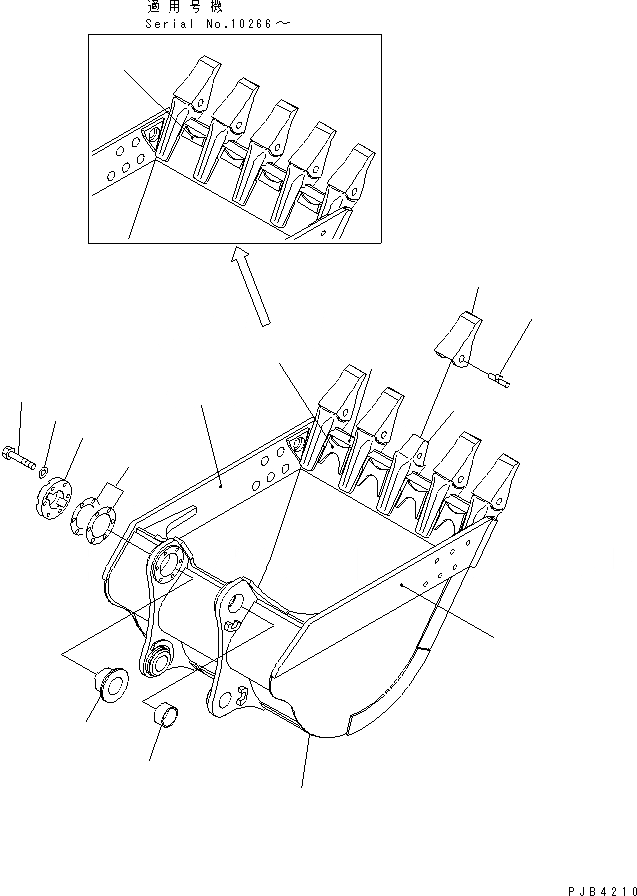 適用号機
Serial No.10266～

PJB4210