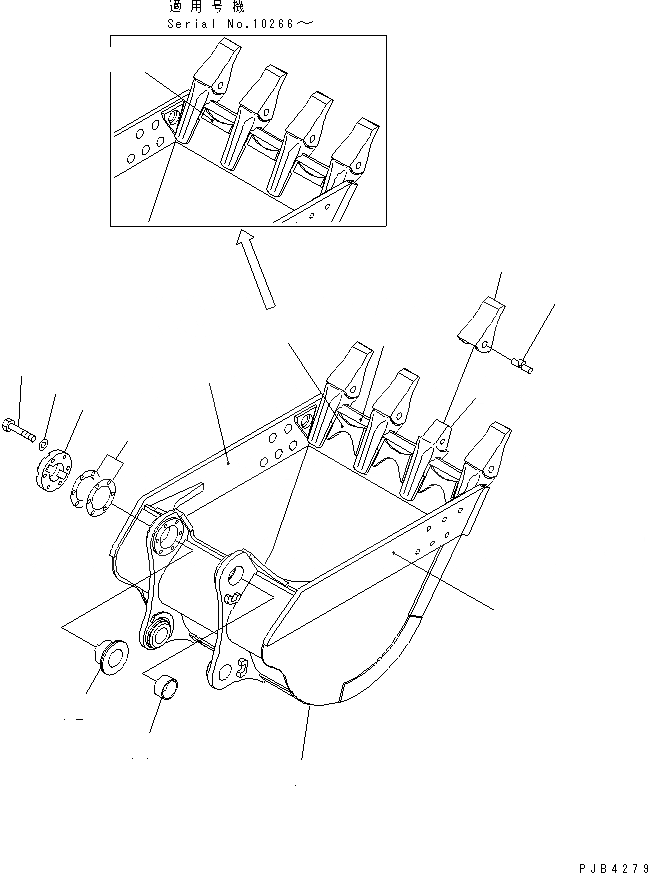 適用号機
Serial No.10266～

PJB4279