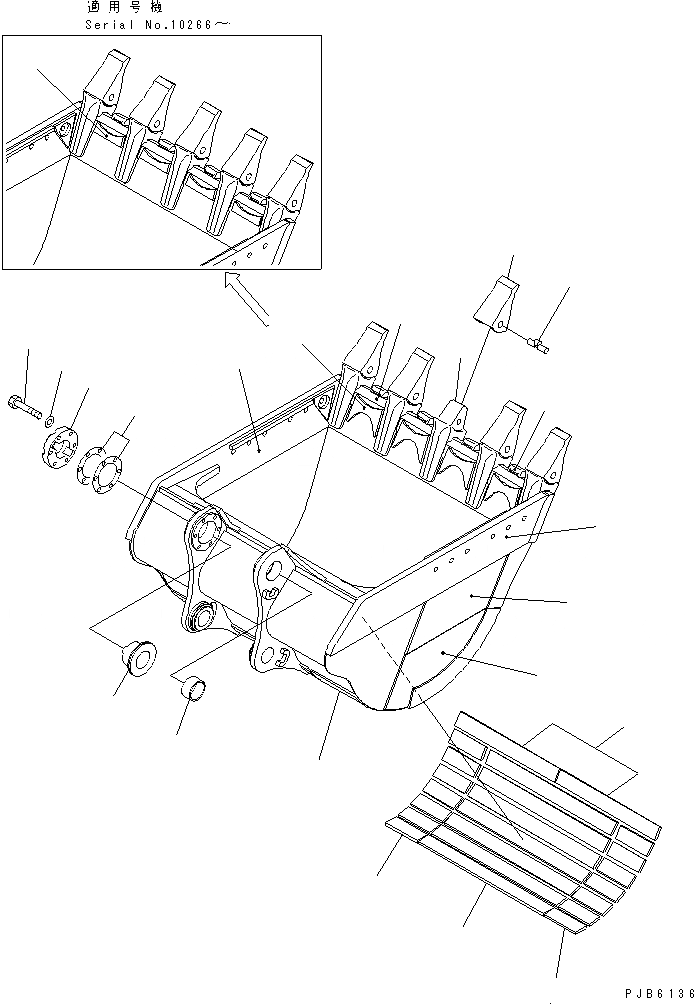 適用号機
Serial No.10266～

PJB6136