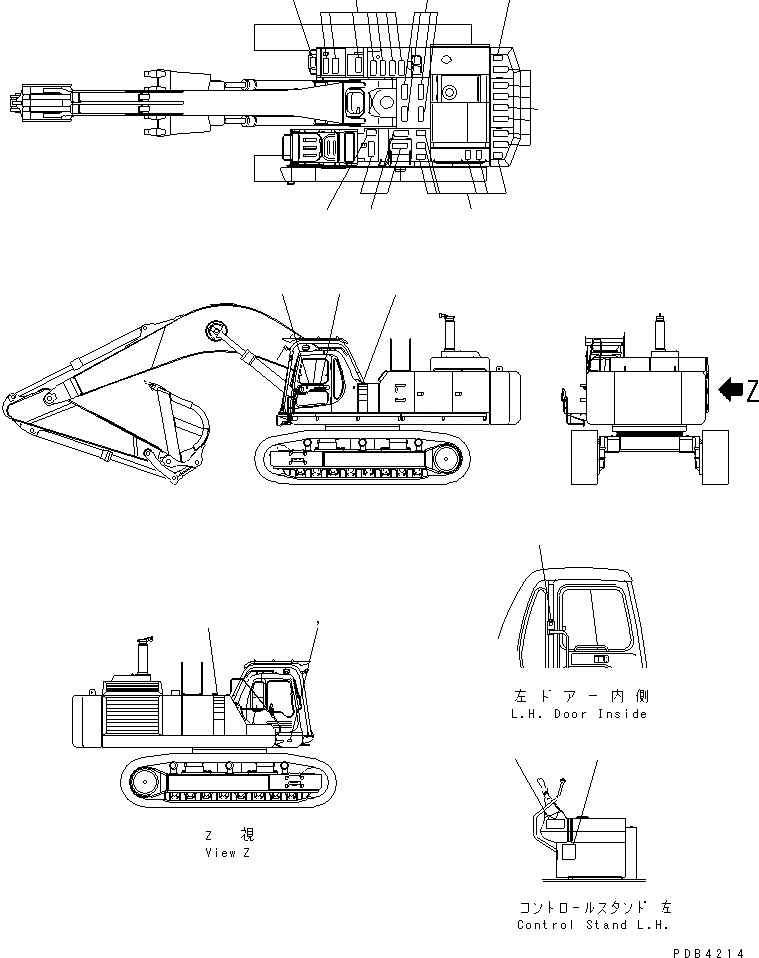 Z

左ドアー内側
L.H. Door Inside

Z 視
View Z

コントロールスタンド 左
Control Stand L.H.

PDB4214