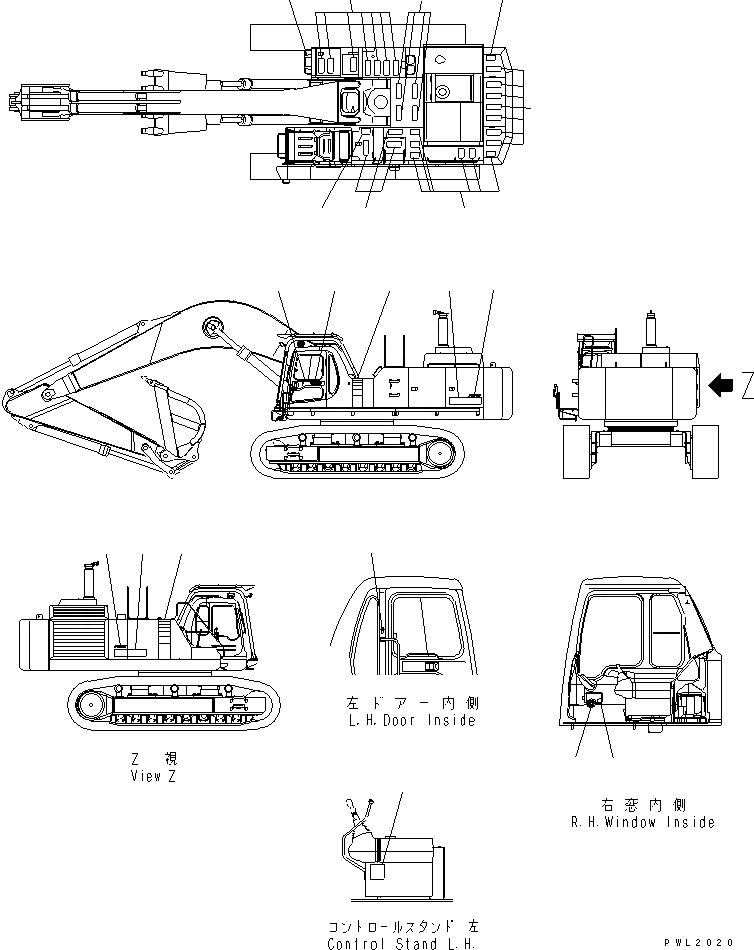 Z

Z 視
View Z

左ドアー内側
L.H.Door Inside

右窓内側
R.H.Window Inside

コントロールスタンド 左
Control Stand L.H.

PWL2020