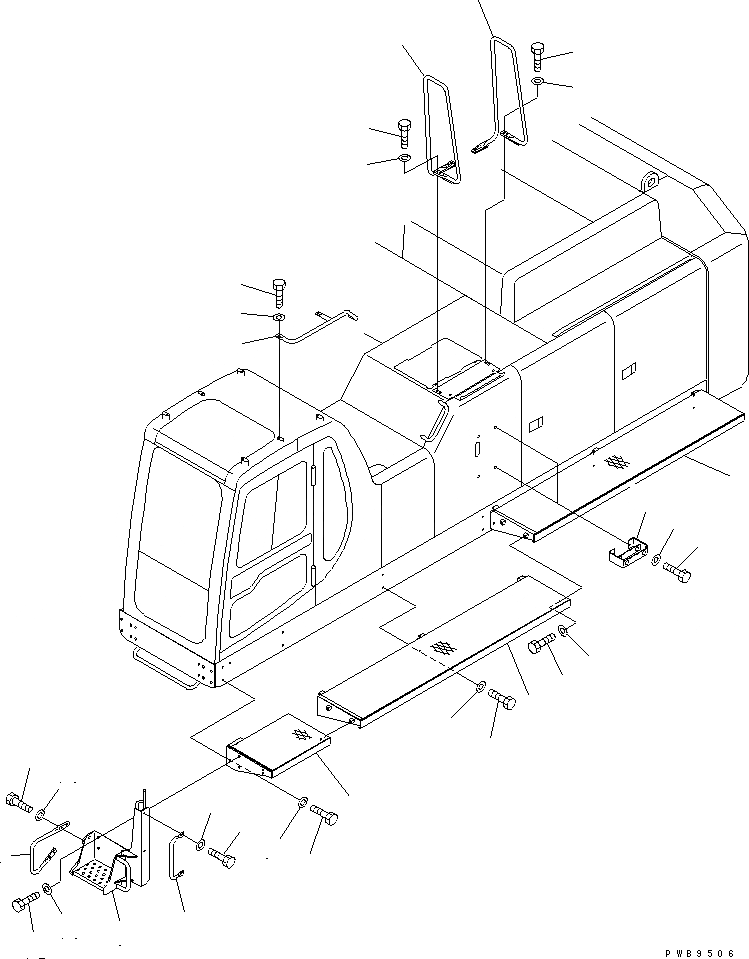 PWB9506