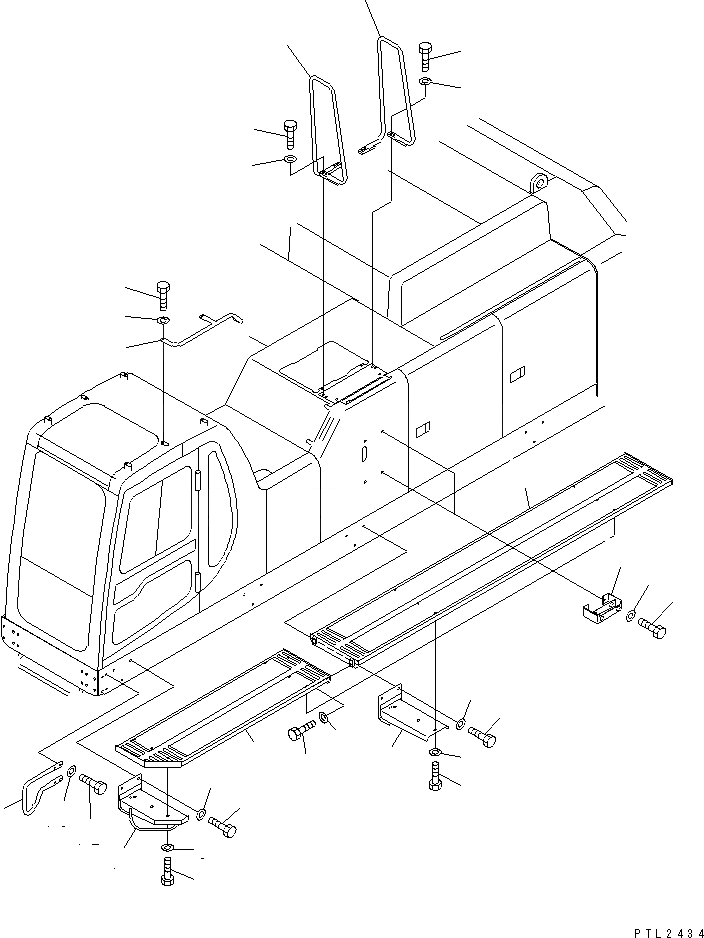 PTL2434