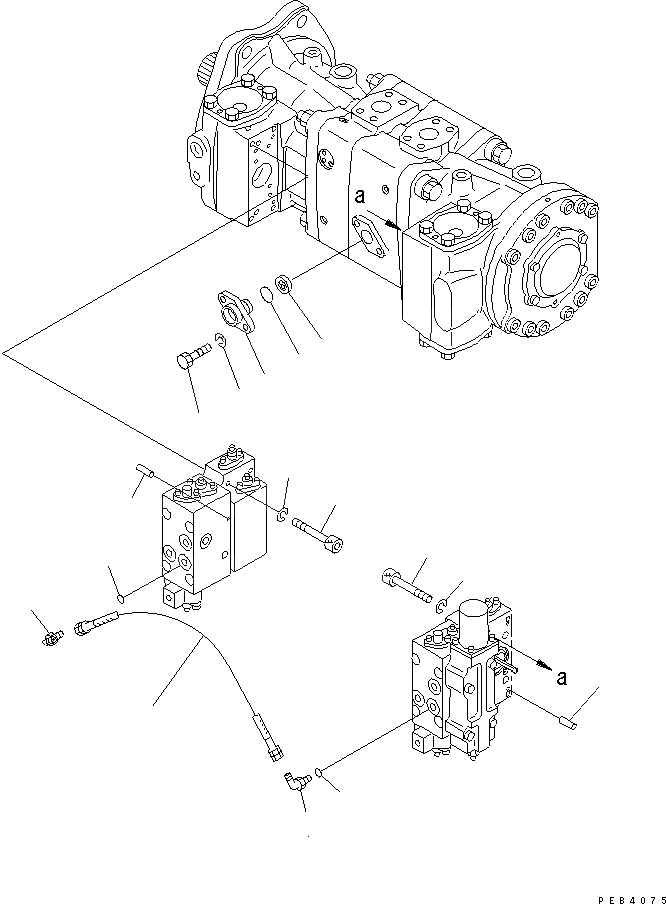 a

a

PEB4075