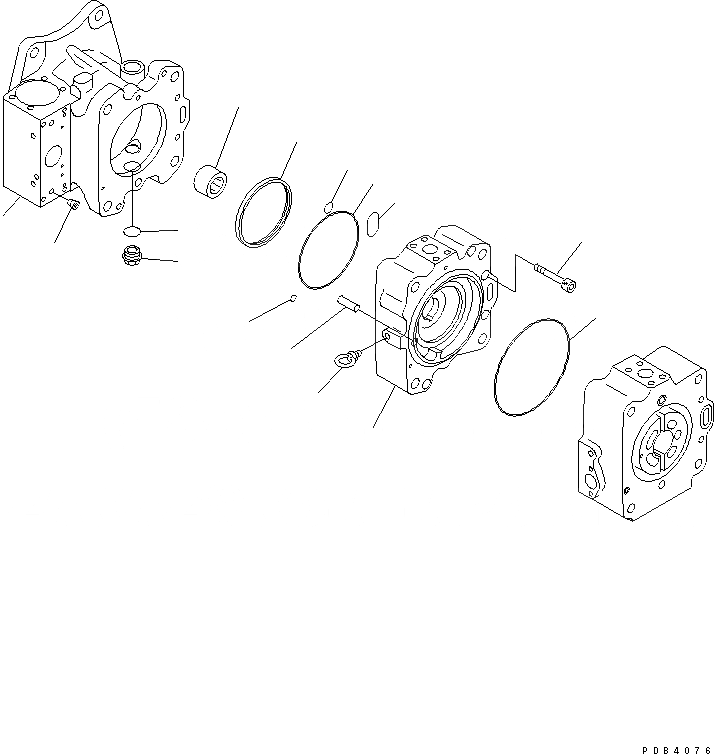 PDB4076