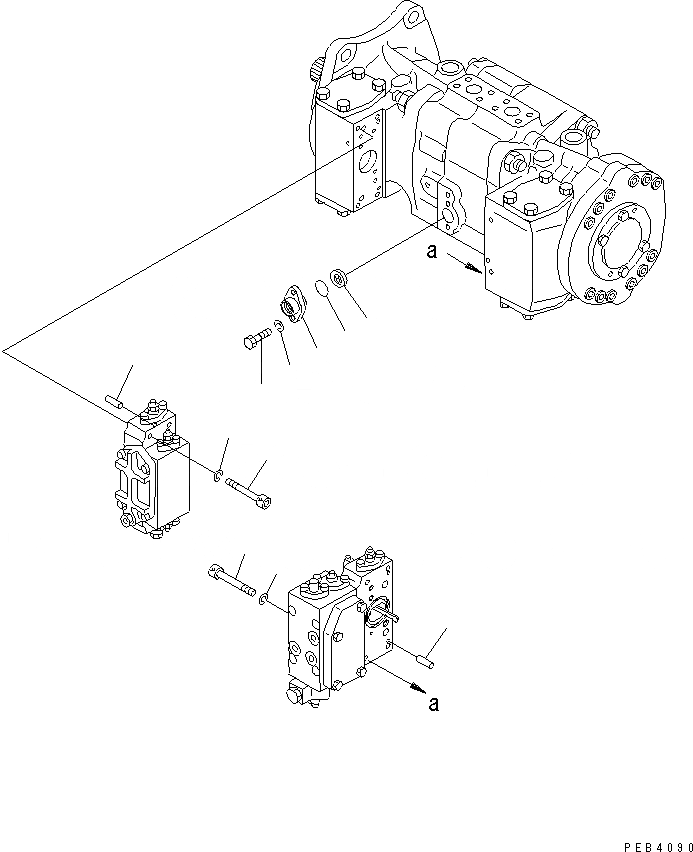 a

a

PEB4090