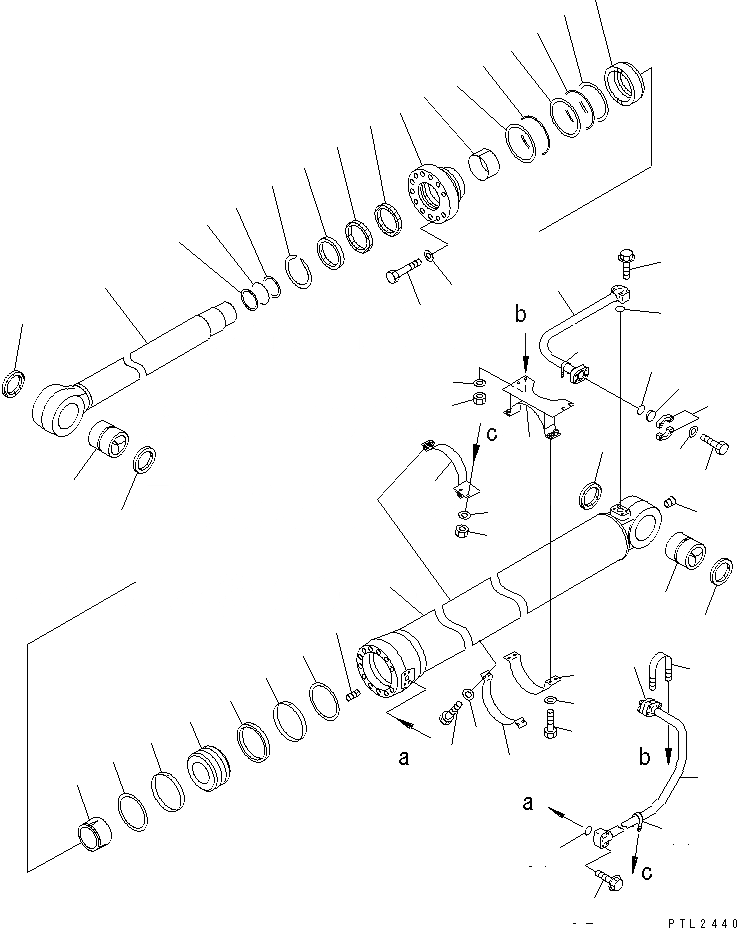 b
c
a
b
a
c
PTL2440