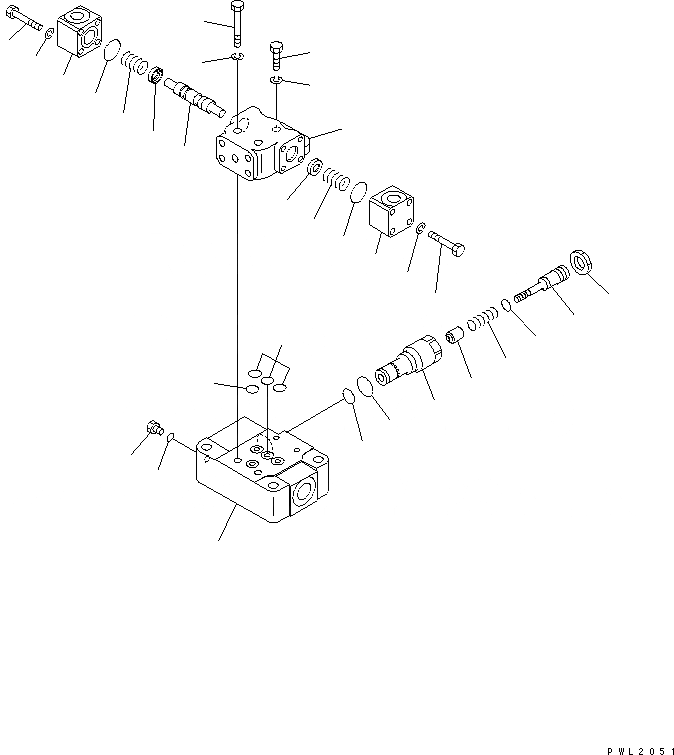 PWL2051