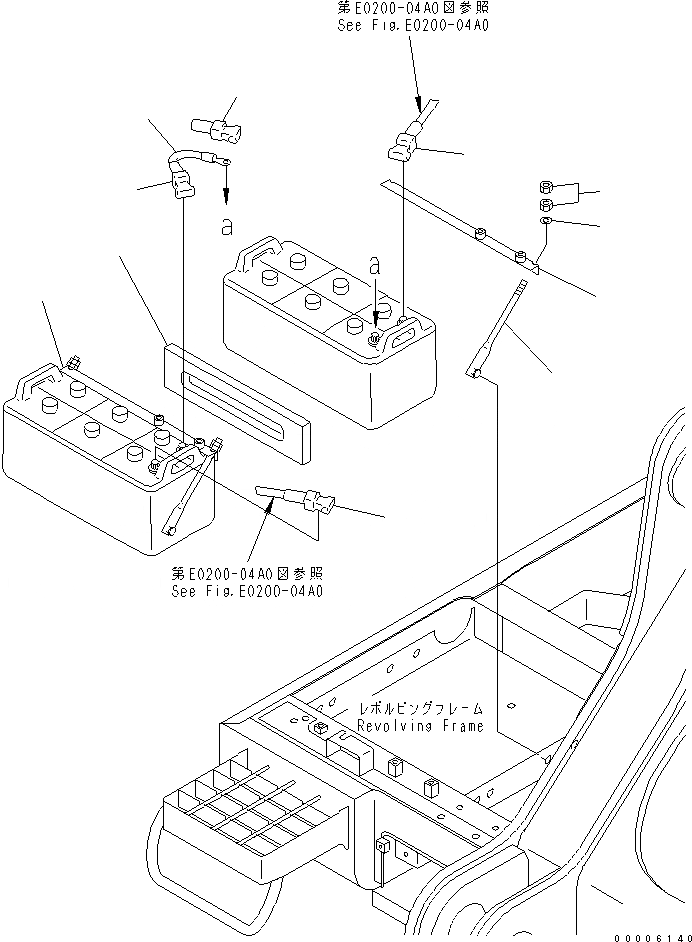 第E0200-04A0図参照
See Fig.E0200-04A0

a

a

第E0200-04A0図参照
See Fig.E0200-04A0

レボルビングフレーム
Revolving Frame

00006140