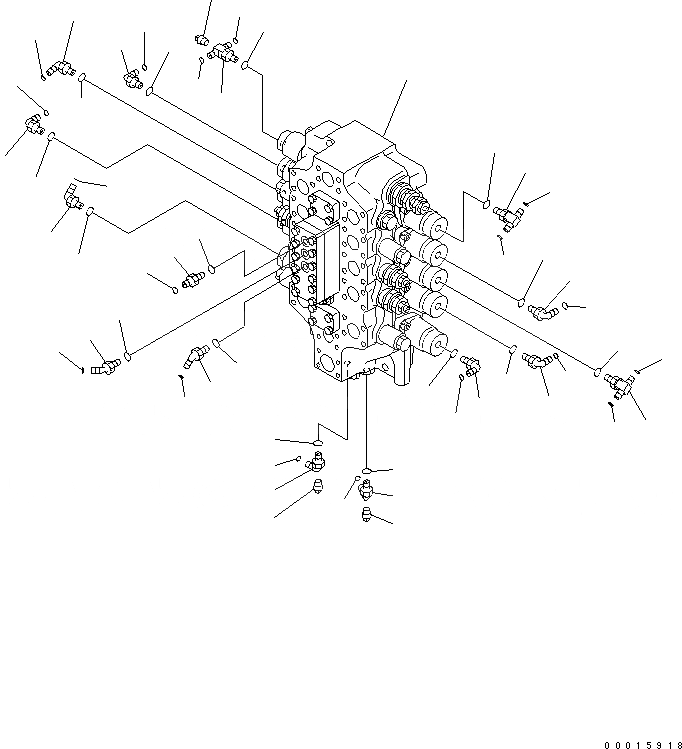 00015918