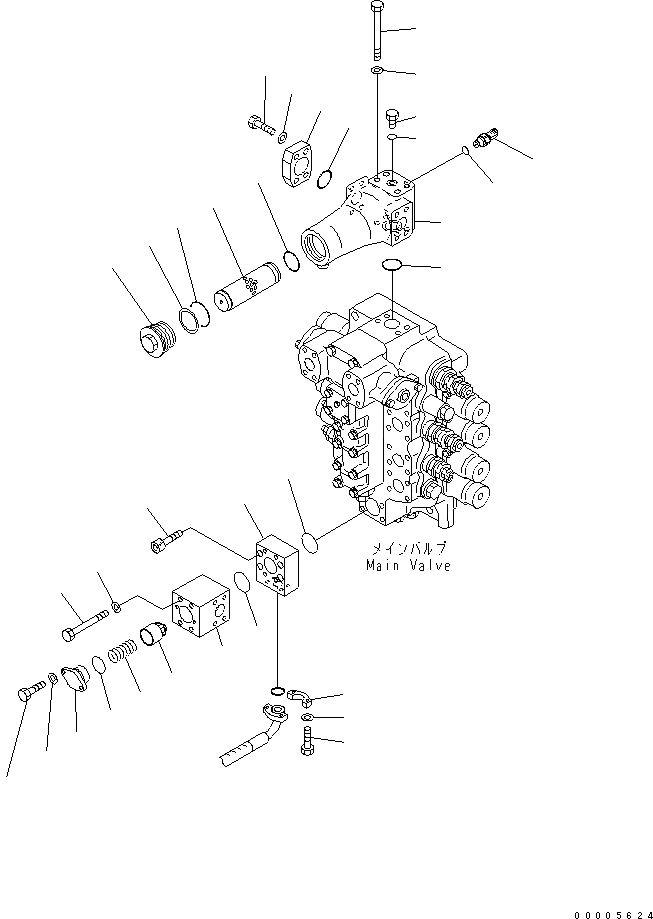 メインバルブ
Main Valve

00005624