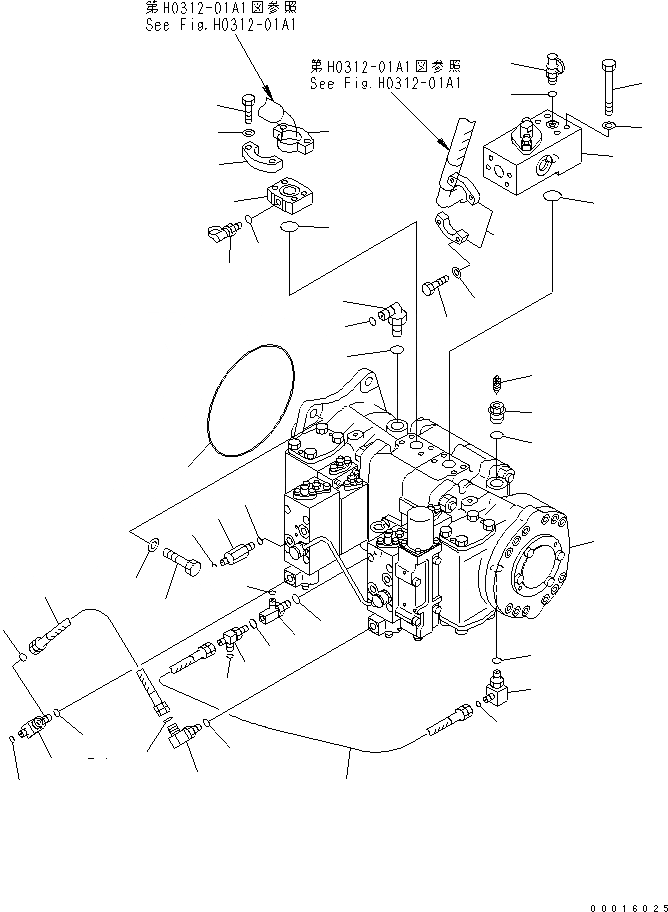 第H0312-01A1図参照
See Fig.H0312-01A1

第H0312-01A1図参照
See Fig.H0312-01A1

00016025