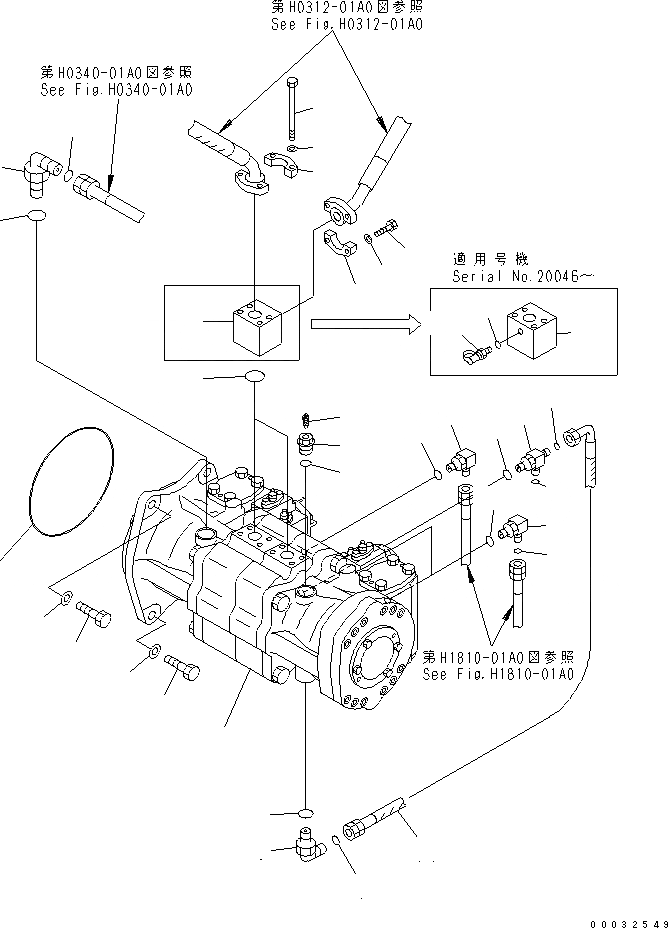 第H0312-01A0図参照
See Fig.H0312-01A0

第H0340-01A0図参照
See Fig.H0340-01A0

適用号機
Serial No.20046~

第H1810-01A0図参照
See Fig.H1810-01A0

00032549