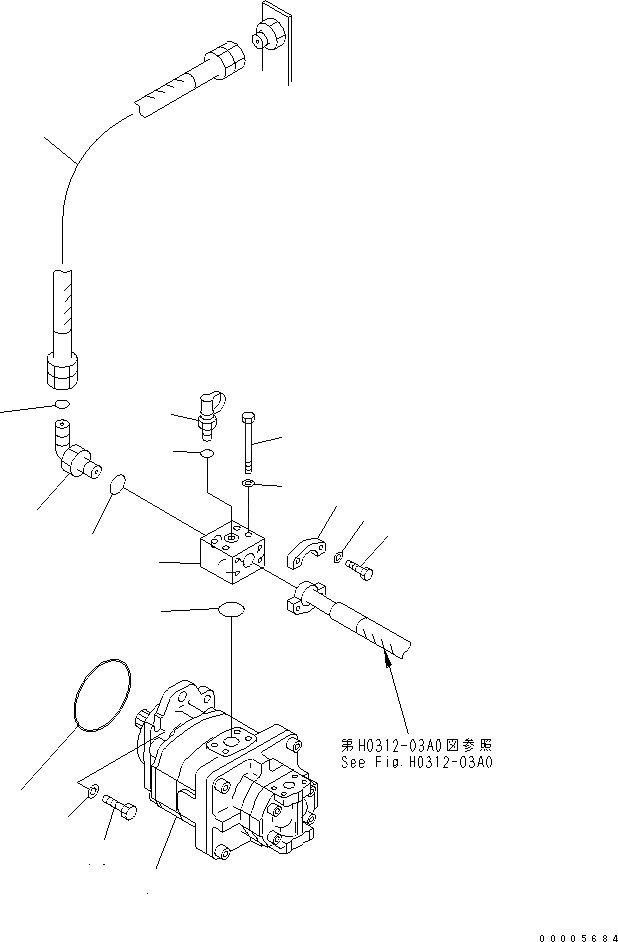 第H0312-03A0図参照
See Fig. H0312-03A0

00005684