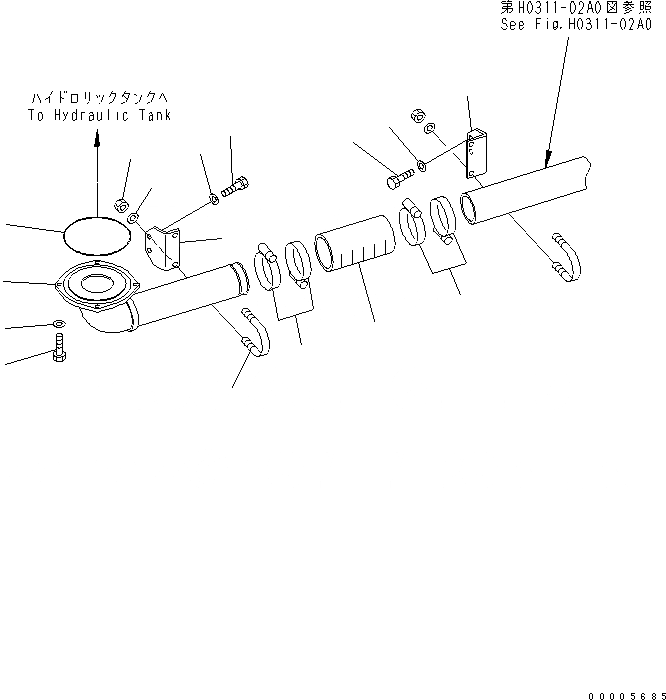 第H0311-02A0図参照
See Fig.H0311-02A0

ハイドロリックタンクへ
To Hydraulic Tank

00005685