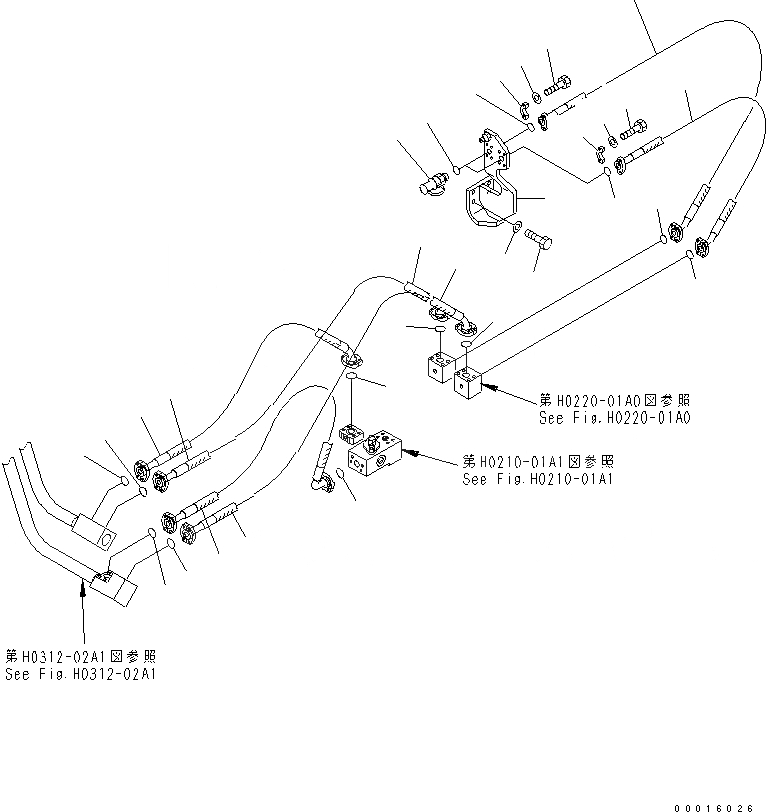 第H0220-01A0図参照
See Fig.H0220-01A0

第H0210-01A1図参照
See Fig.H0210-01A1

第H0312-02A1図参照
See Fig.H0312-02A1

00016026