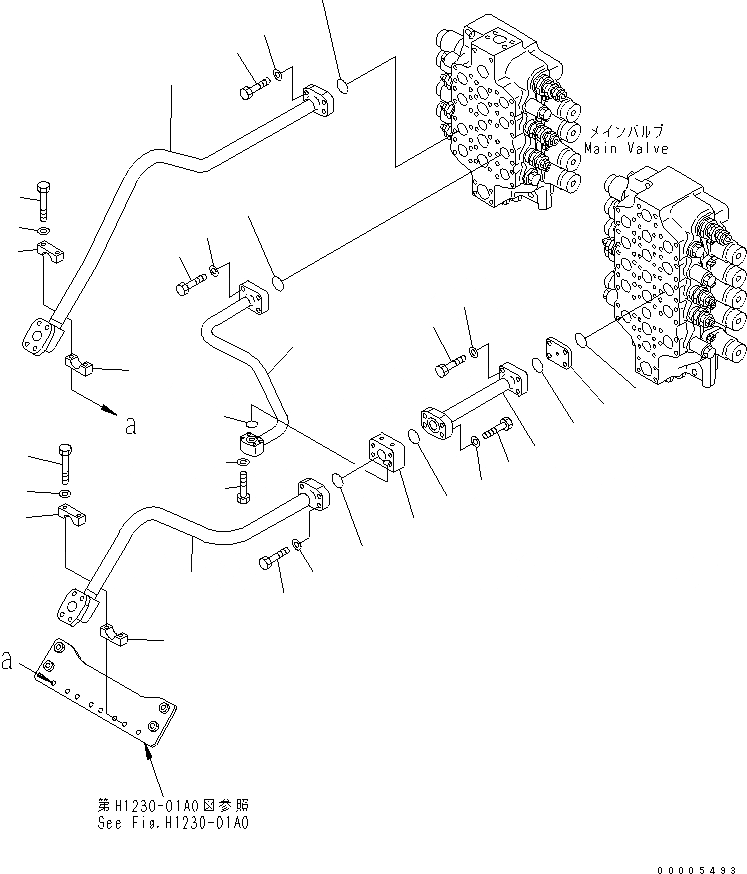 メインバルブ
Main Valve

a

a

第H1230-01A0図参照
See Fig.H1230-01A0

00005493