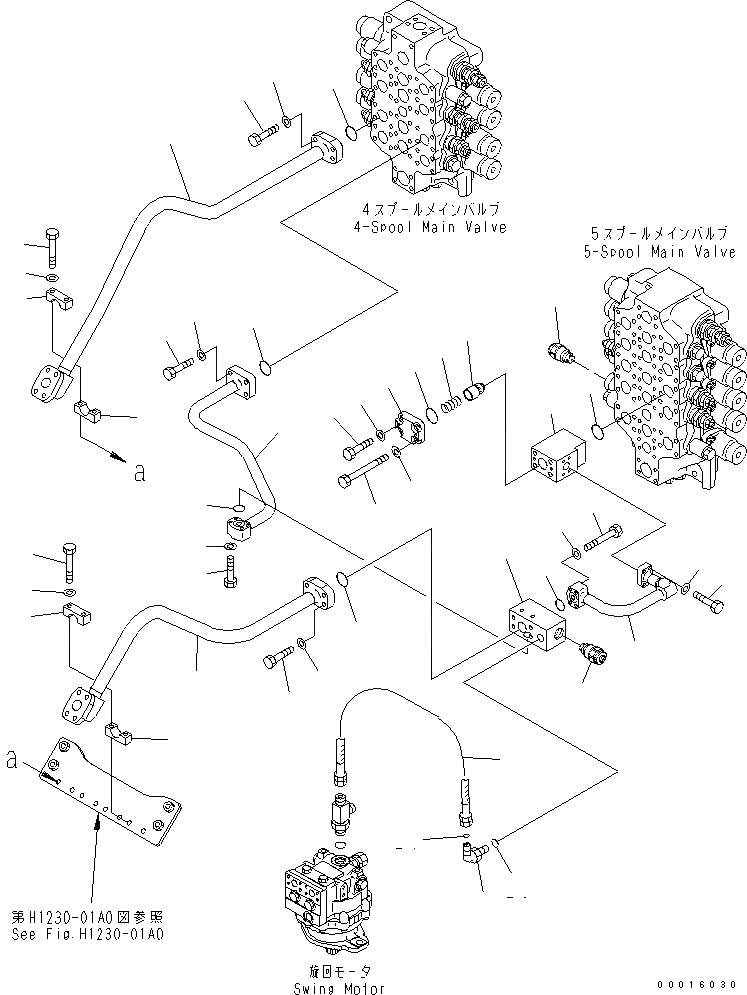 4スプールメインバルブ
4-Spool Main Valve

5スプールメインバルブ
5-Spool Main Valve

a

a

第H1230-01A0図参照
See Fig.H1230-01A0

旋回モータ
Swing Motor

00016030