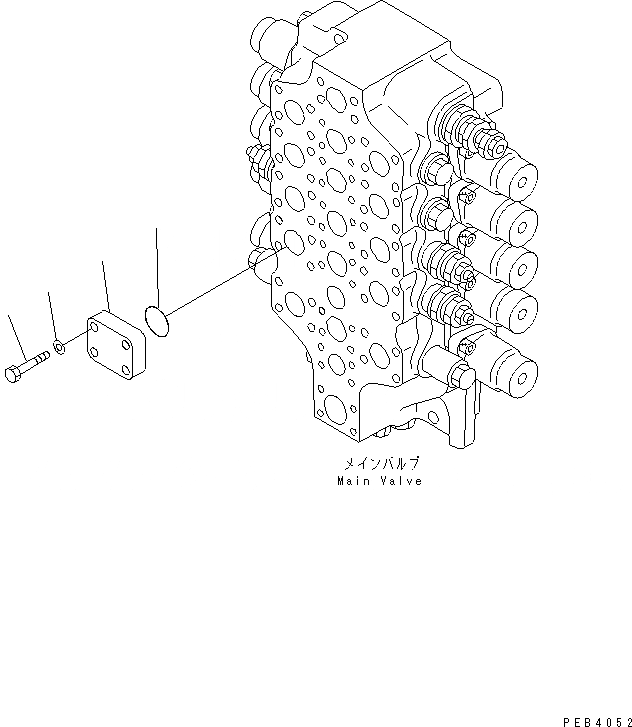 メインバルブ
Main Valve

PEB4052