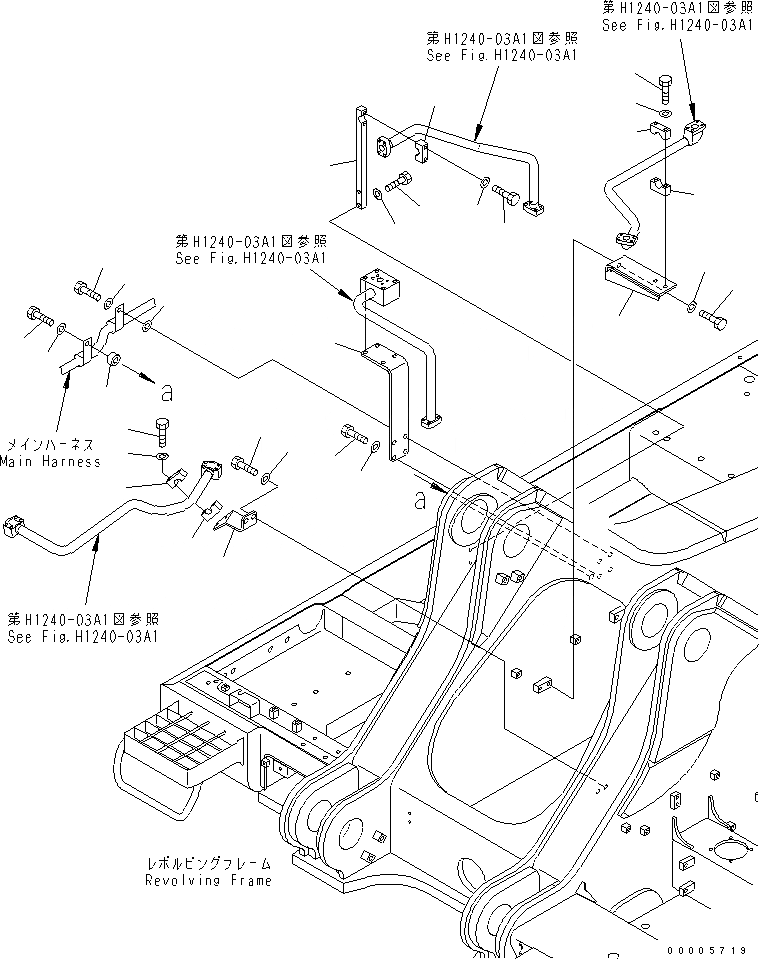 第H1240-03A1図参照
See Fig.H1240-03A1

第H1240-03A1図参照
See Fig.H1240-03A1

第H1240-03A1図参照
See Fig.H1240-03A1

a

メインハーネス
Main Harness

a

第H1240-03A1図参照
See Fig.H1240-03A1

レボルビングフレーム
Revolving Frame

00005719