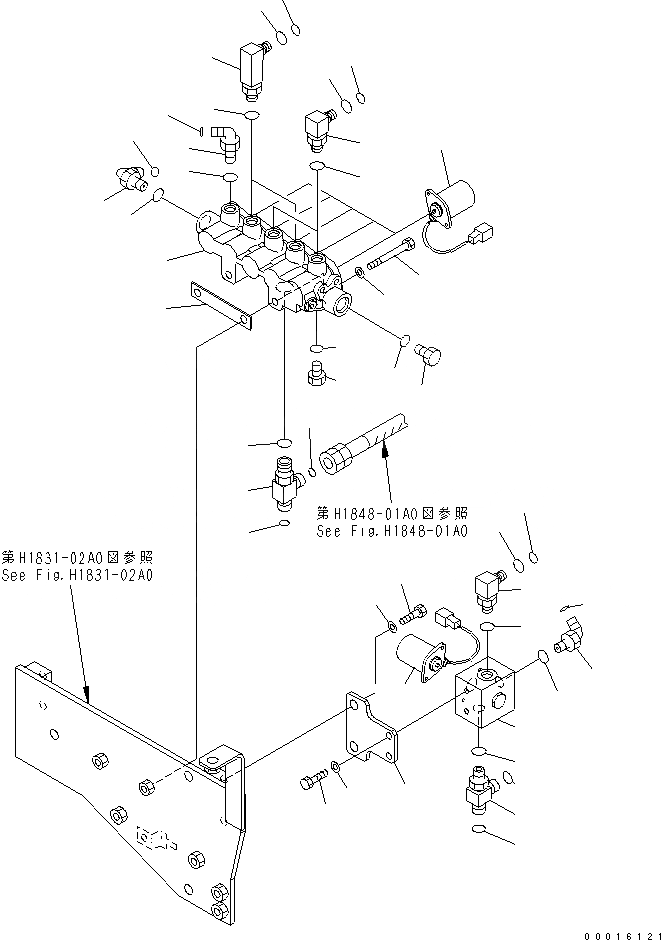 第H1848-01A0図参照
See Fig.H1848-01A0

第H1831-02A0図参照
See Fig.H1831-02A0

00016121