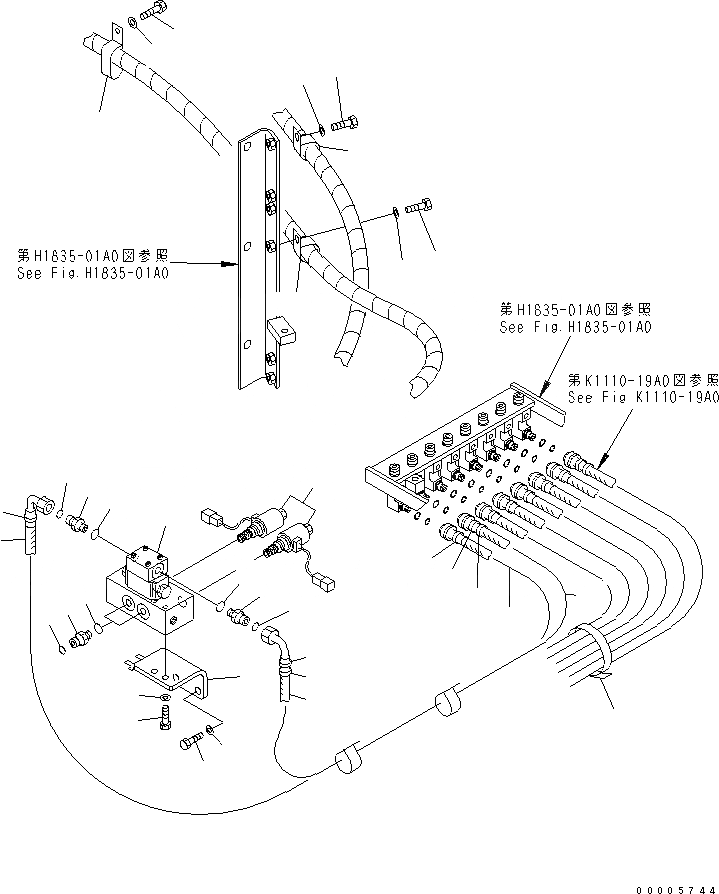 第H1835-01A0図参照
See Fig.H1835-01A0

第H1835-01A0図参照
See Fig.H1835-01A0

第K1110-19A0図参照
See Fig K1110-19A0

00005744