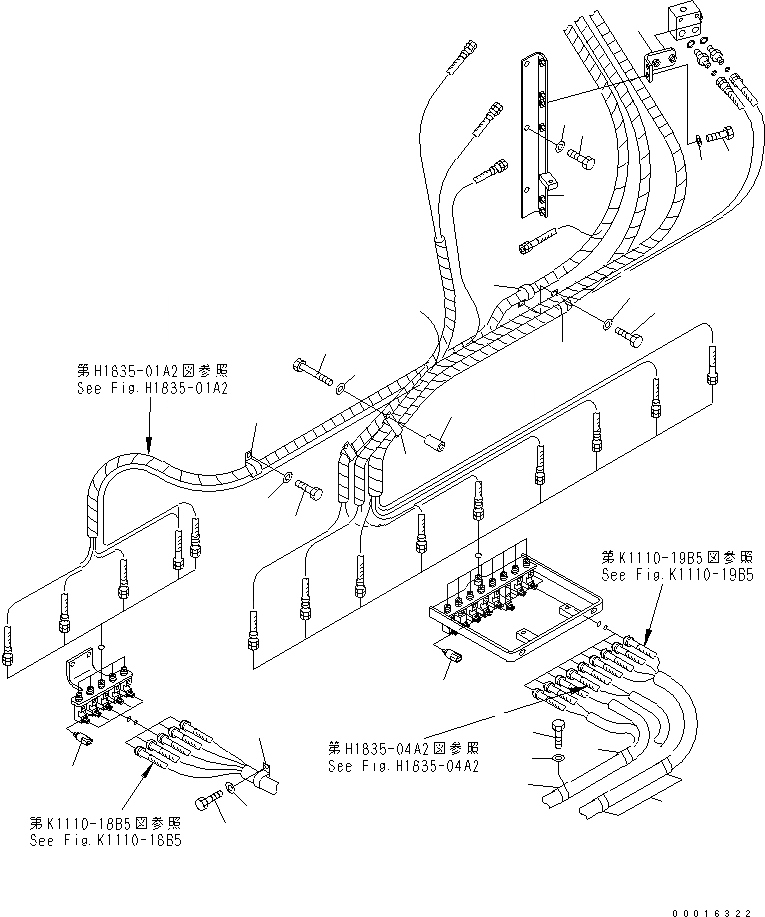 第H1835-01A2図参照
See Fig.H1835-01A2

第K1110-19B5図参照
See Fig.K1110-19B5

第H1835-04A2図参照
See Fig.H1835-04A2

第K1110-18B5図参照
See Fig.K1110-18B5

00016322