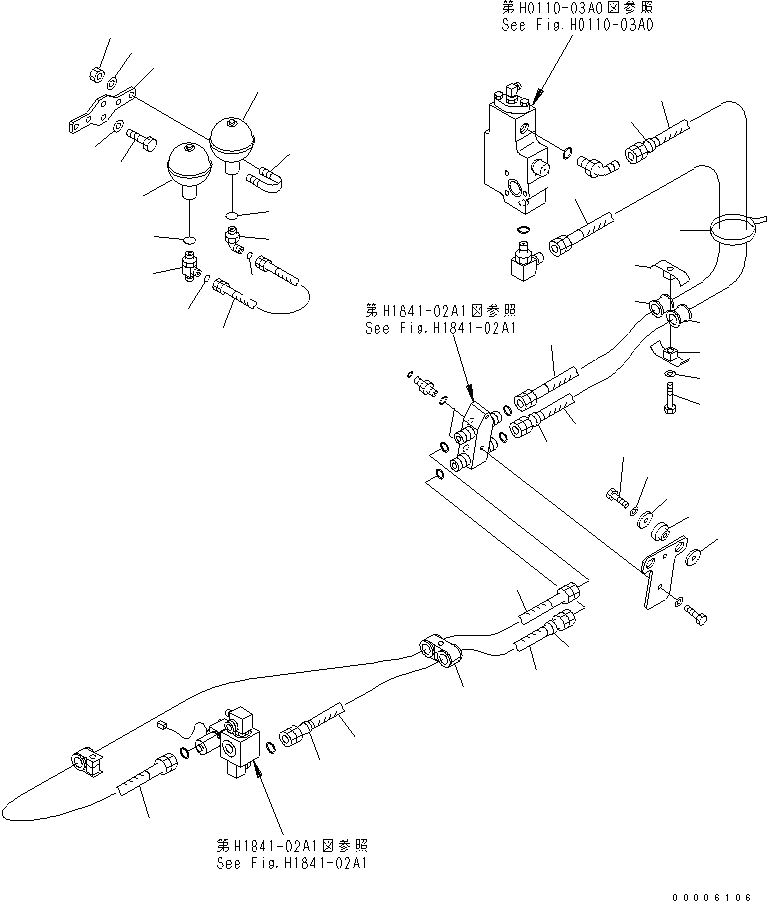 第H0110-03A0図参照
See Fig.H0110-03A0

第H1841-02A1図参照
See Fig.H1841-02A1

第H1841-02A1図参照
See Fig.H1841-02A1

00006106