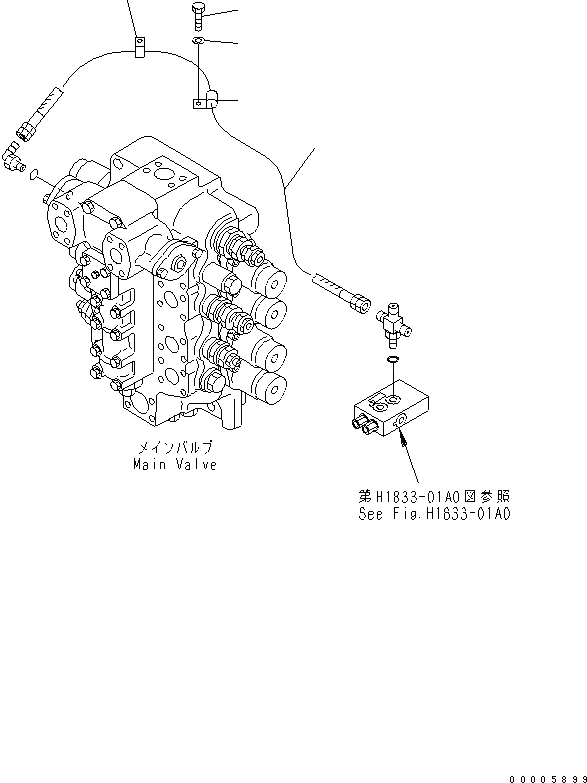 メインバルブ
Main Valve

第H1833-01A0図参照
See Fig.H1833-01A0

00005899