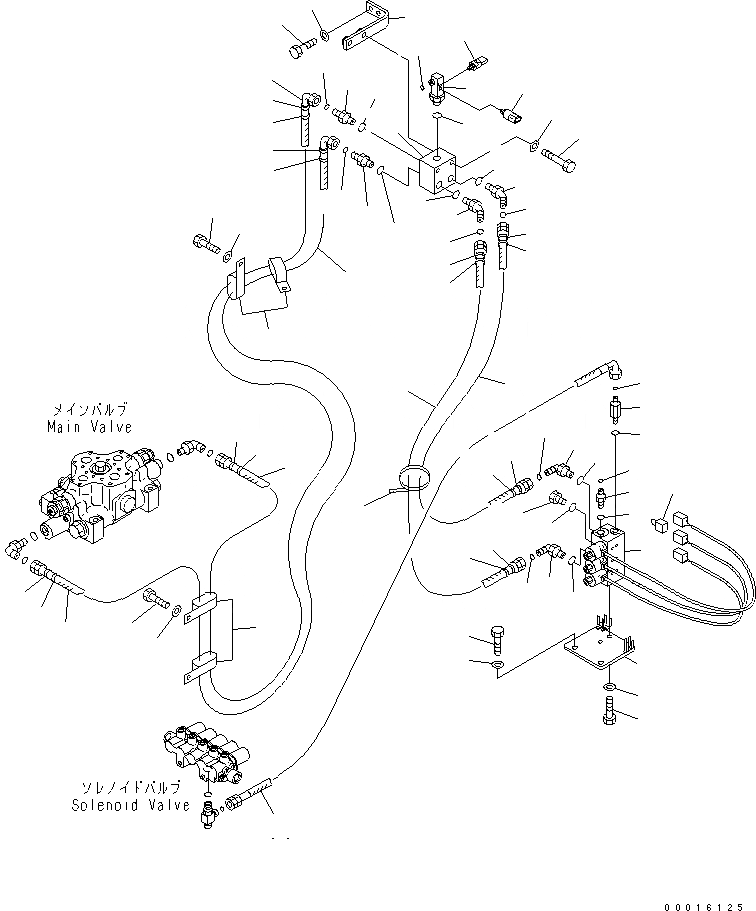 メインバルブ
Main Valve

ソレノイドバルブ
Solenoid Valve

00016125