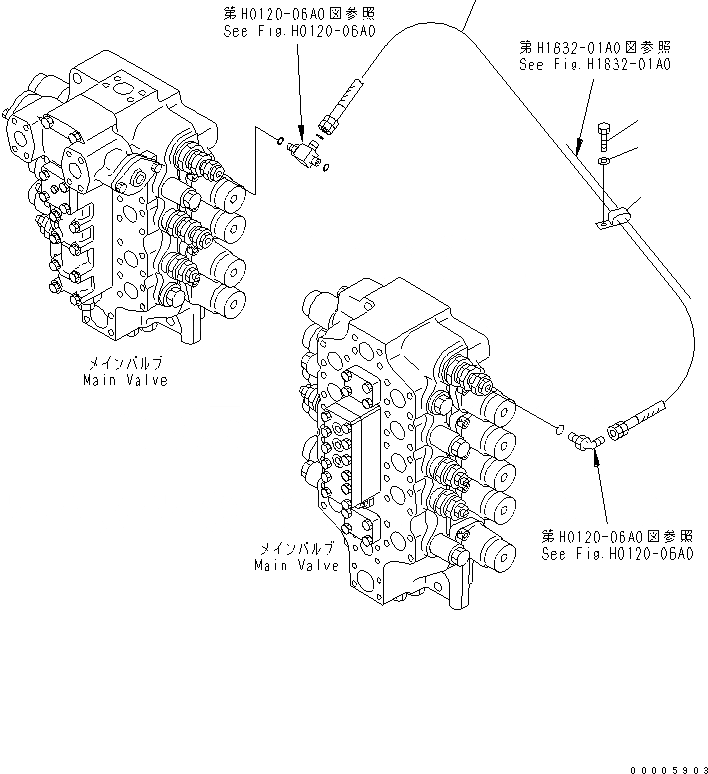 第H0120-06A0図参照
See Fig.H0120-06A0

第H1832-01A0図参照
See Fig.H1832-01A0

メインバルブ
Main Valve

メインバルブ
Main Valve

第H0120-06A0図参照
See Fig.H0120-06A0

00005903