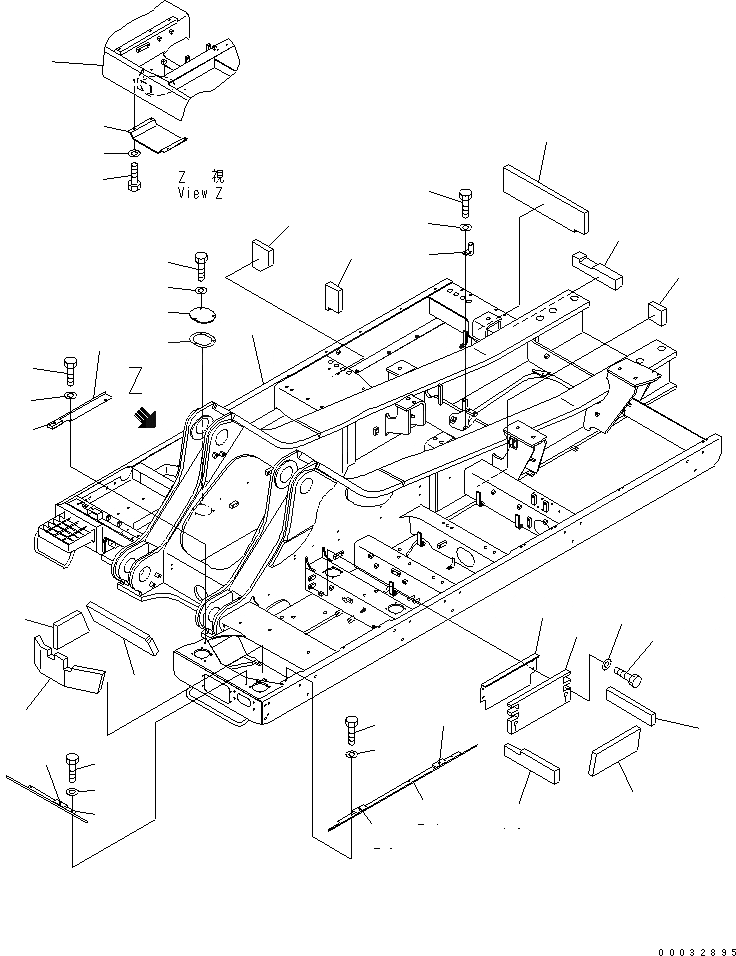 Z 視
View Z

Z

00032895