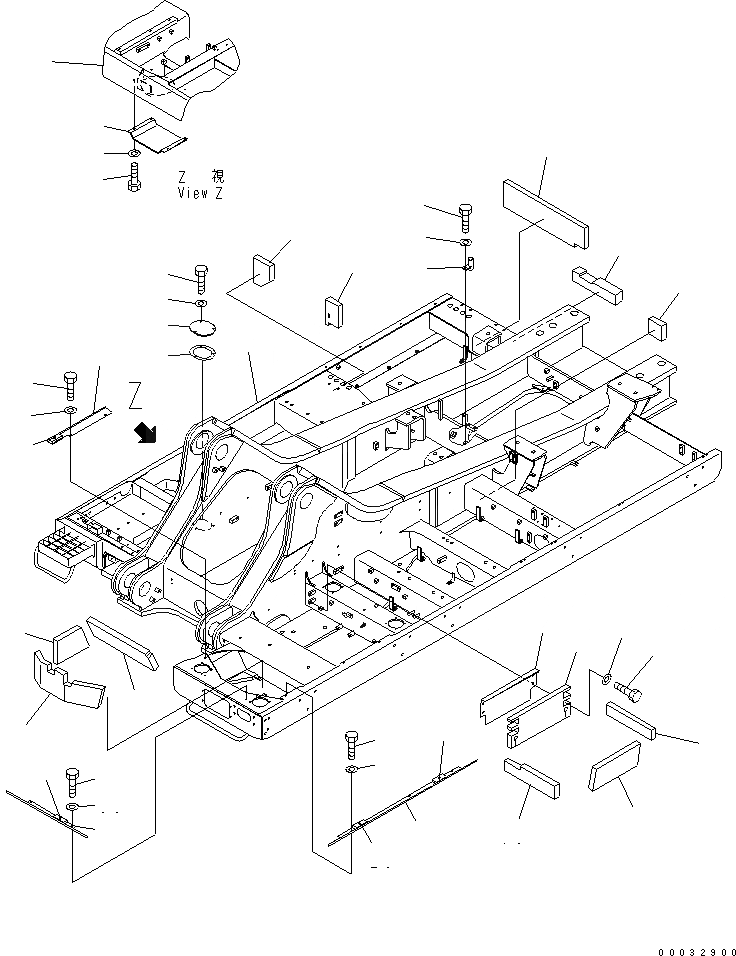 Z 視
View Z

Z

00032900